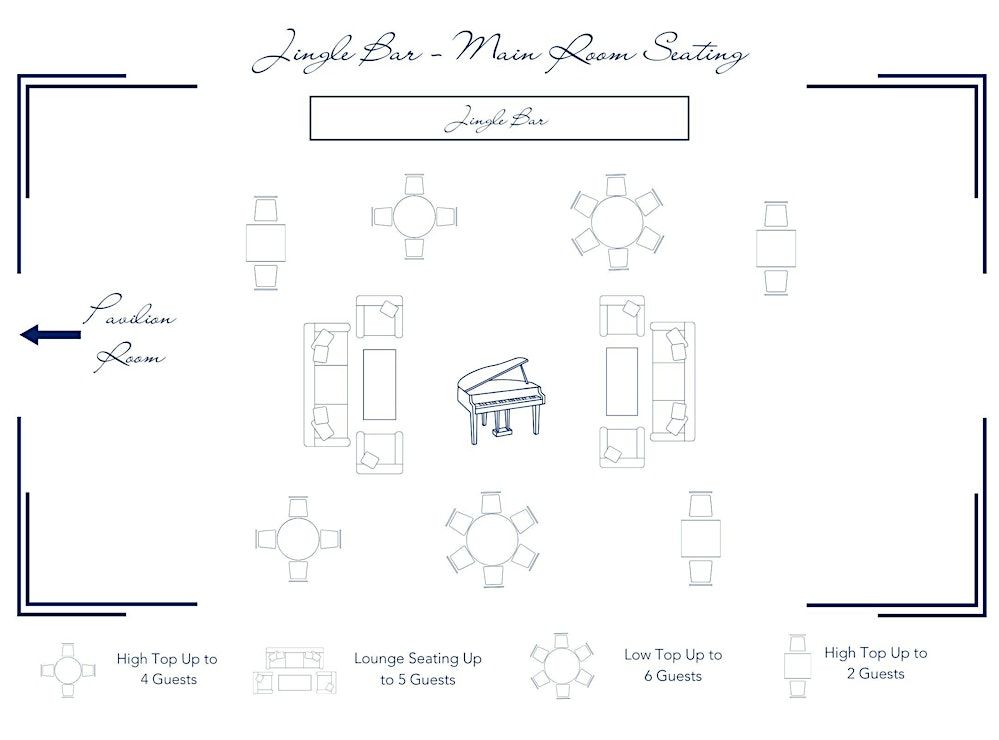 Jingle Bar - Main Room Seating

Jingle Bar

Pavilion Room

High Top Up to 4 Guests

Lounge Seating Up to 5 Guests

Low Top Up to 6 Guests

High Top Up to 2 Guests