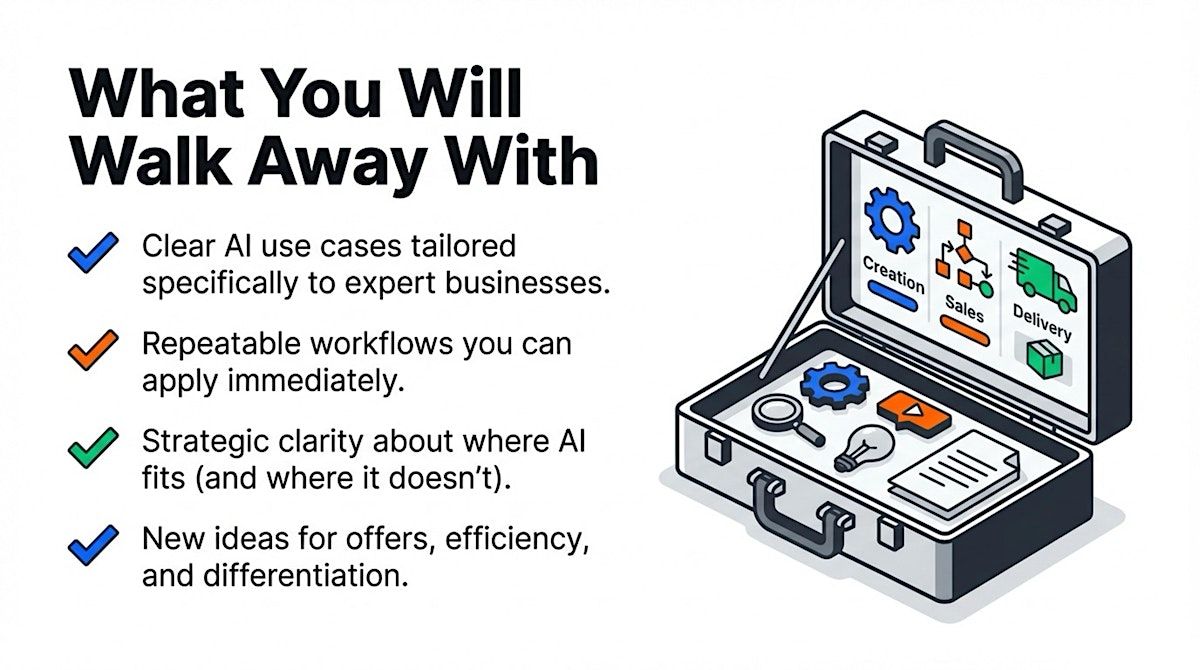 What You Will Walk Away With

Clear AI use cases tailored specifically to expert businesses.

Repeatable workflows you can apply immediately.

Strategic clarity about where AI fits (and where it doesn't).

New ideas for offers, efficiency, and differentiation.

Creation

Sales

Delivery