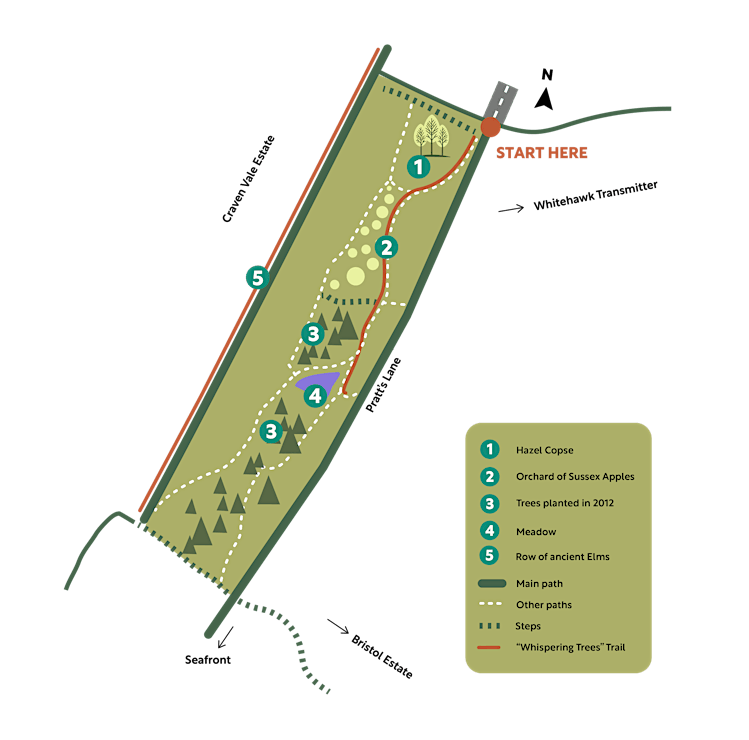 N

START HERE

Whitehawk Transmitter

Craven Vale Estate

1
2
5
3
4
3

Pratt's Lane

Seafront

Bristol Estate

1 Hazel Copse
2 Orchard of Sussex Apples
3 Trees planted in 2012
4 Meadow
5 Row of ancient Elms
Main path
Other paths
Steps
"Whispering Trees" Trail