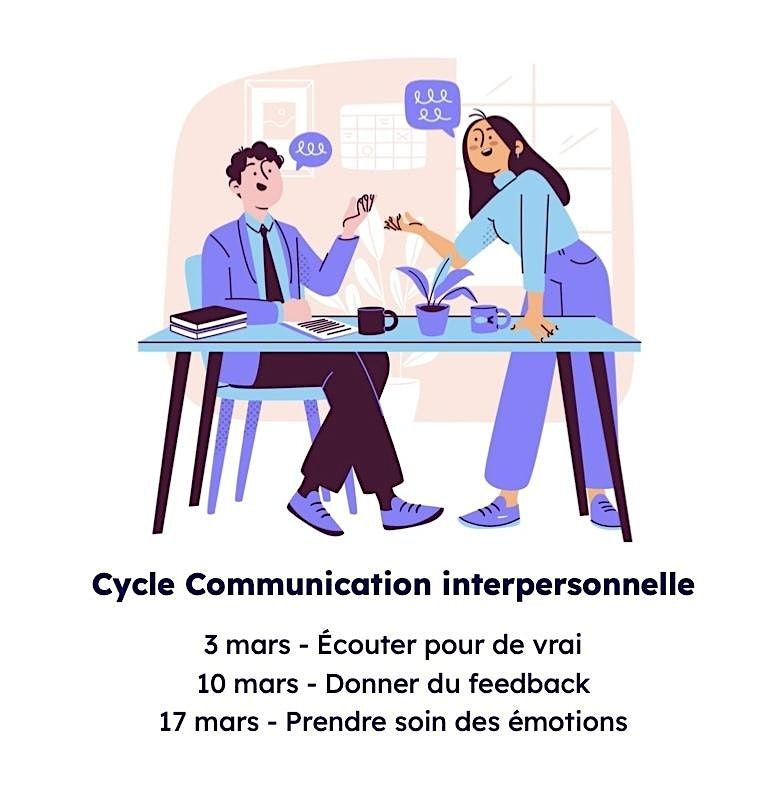 Cycle Communication interpersonnelle

3 mars - Écouter pour de vrai
10 mars - Donner du feedback
17 mars - Prendre soin des émotions