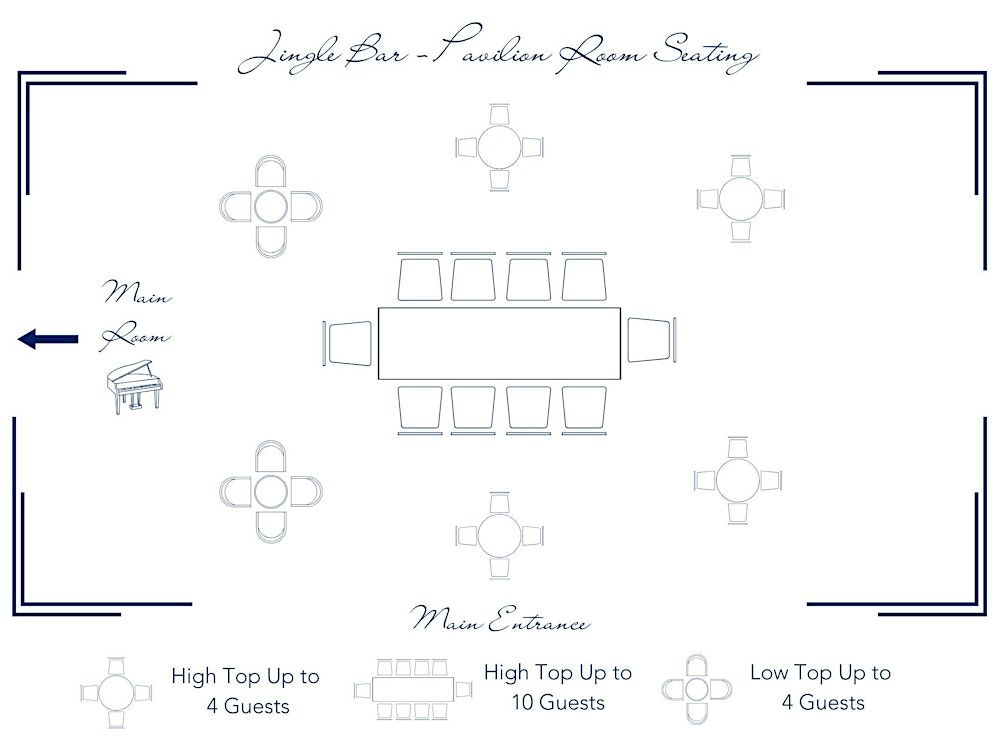 Jingle Bar - Pavilion Room Seating

Main Room

Main Entrance

High Top Up to 4 Guests

High Top Up to 10 Guests

Low Top Up to 4 Guests