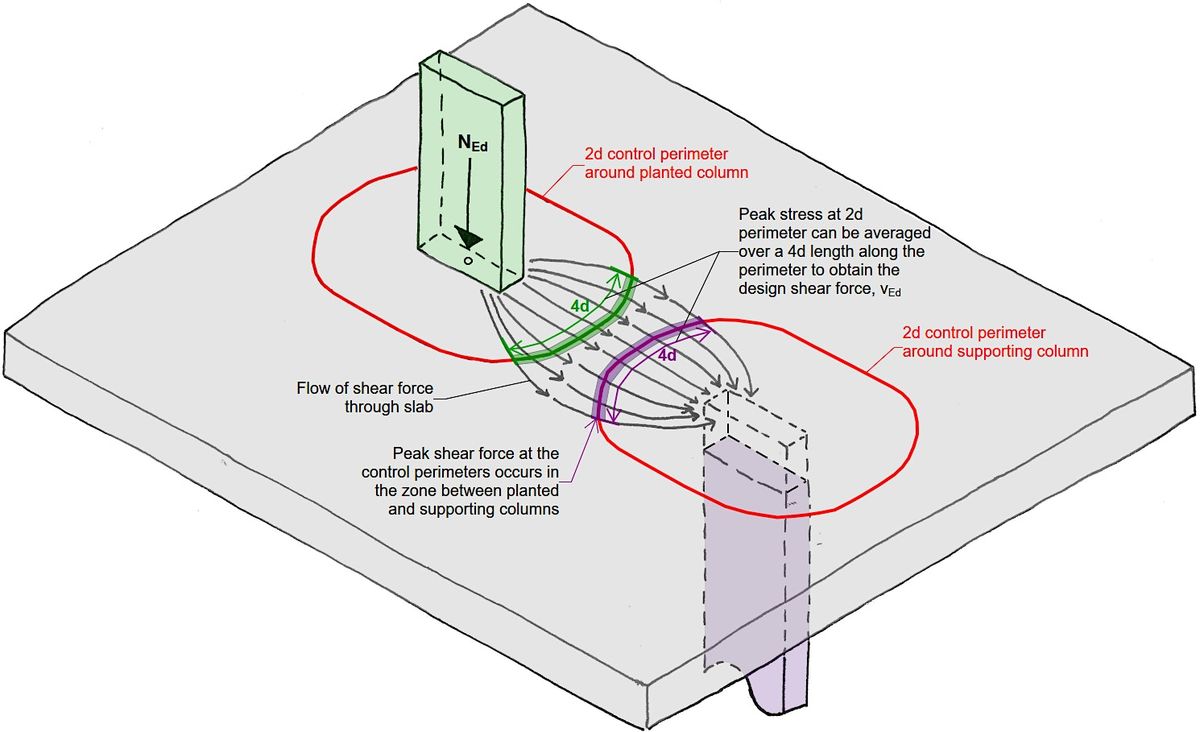 $N_{Ed}$

2d control perimeter around planted column

Peak stress at 2d perimeter can be averaged over a 4d length along the perimeter to obtain the design shear force, $v_{Ed}$

4d

4d

2d control perimeter around supporting column

Flow of shear force through slab

Peak shear force at the control perimeters occurs in the zone between planted and supporting columns