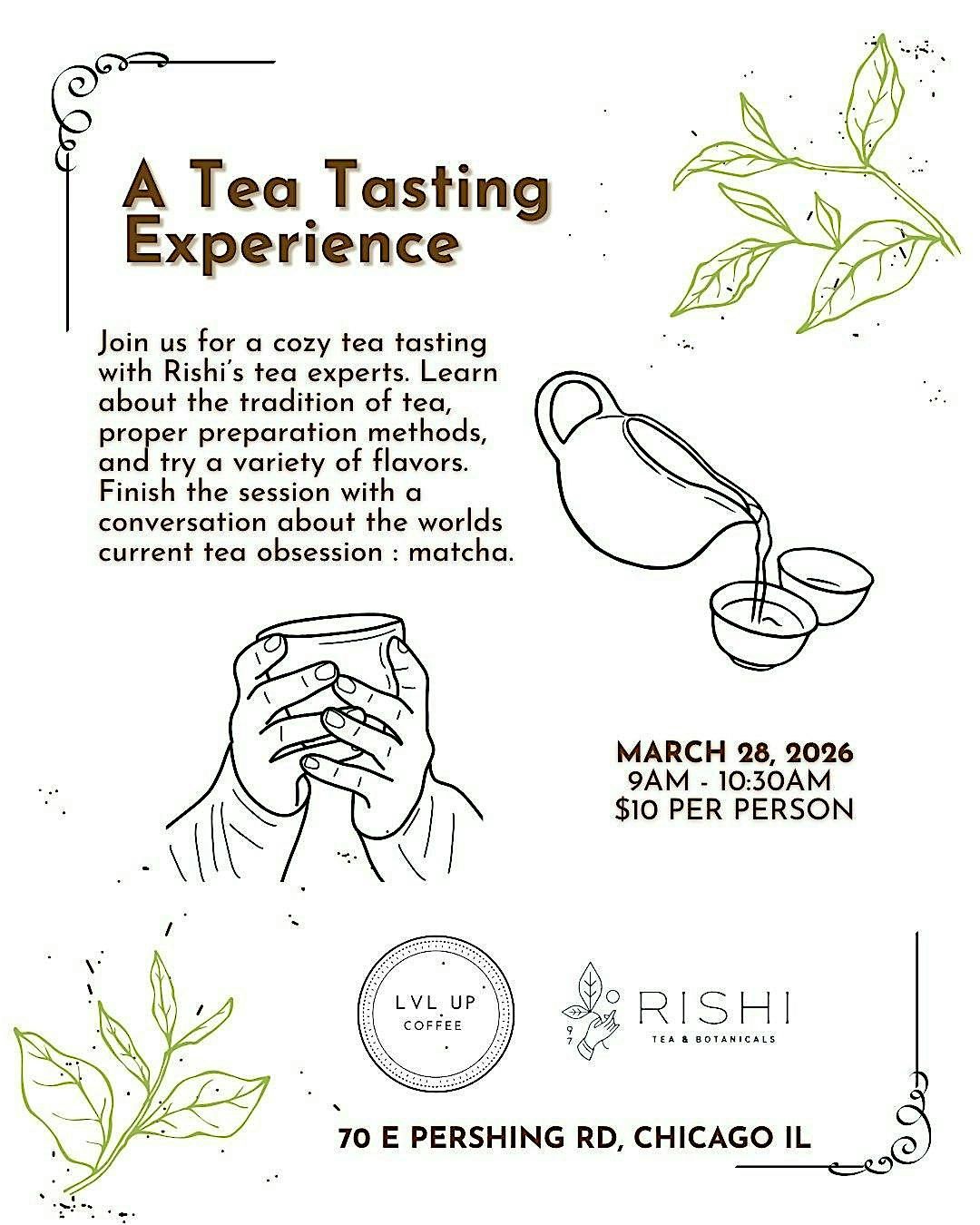 A Tea Tasting Experience

Join us for a cozy tea tasting with Rishi's tea experts. Learn about the tradition of tea, proper preparation methods, and try a variety of flavors. Finish the session with a conversation about the worlds current tea obsession : matcha.

MARCH 28, 2026
9AM - 10:30AM
$10 PER PERSON

LVL UP
COFFEE

97
RISHI
TEA & BOTANICALS

70 E PERSHING RD, CHICAGO IL