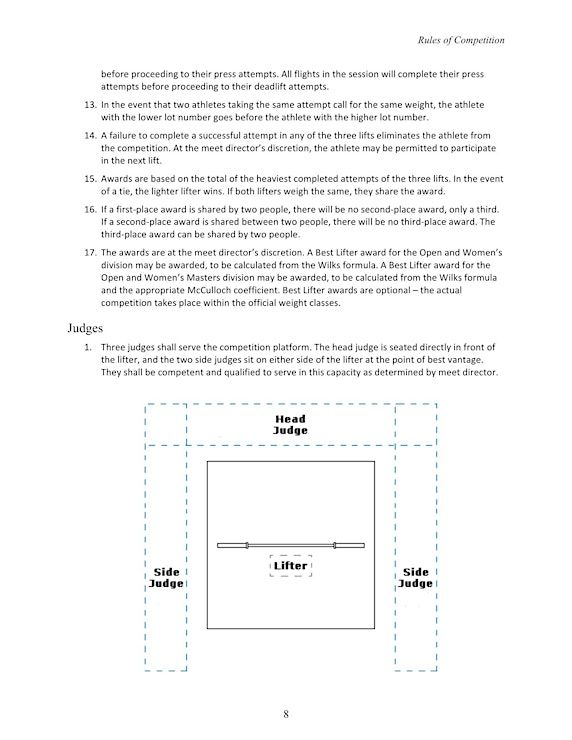 Rules of Competition

before proceeding to their press attempts. All flights in the session will complete their press attempts before proceeding to their deadlift attempts.

13. In the event that two athletes taking the same attempt call for the same weight, the athlete with the lower lot number goes before the athlete with the higher lot number.

14. A failure to complete a successful attempt in any of the three lifts eliminates the athlete from the competition. At the meet director's discretion, the athlete may be permitted to participate in the next lift.

15. Awards are based on the total of the heaviest completed attempts of the three lifts. In the event of a tie, the lighter lifter wins. If both lifters weigh the same, they share the award.

16. If a first-place award is shared by two people, there will be no second-place award, only a third. If a second-place award is shared between two people, there will be no third-place award. The third-place award can be shared by two people.

17. The awards are at the meet director's discretion. A Best Lifter award for the Open and Women's division may be awarded, to be calculated from the Wilks formula. A Best Lifter award for the Open and Women's Masters division may be awarded, to be calculated from the Wilks formula and the appropriate McCulloch coefficient. Best Lifter awards are optional – the actual competition takes place within the official weight classes.

Judges

1. Three judges shall serve the competition platform. The head judge is seated directly in front of the lifter, and the two side judges sit on either side of the lifter at the point of best vantage. They shall be competent and qualified to serve in this capacity as determined by meet director.

Head Judge

Side Judge

Lifter

Side Judge

8