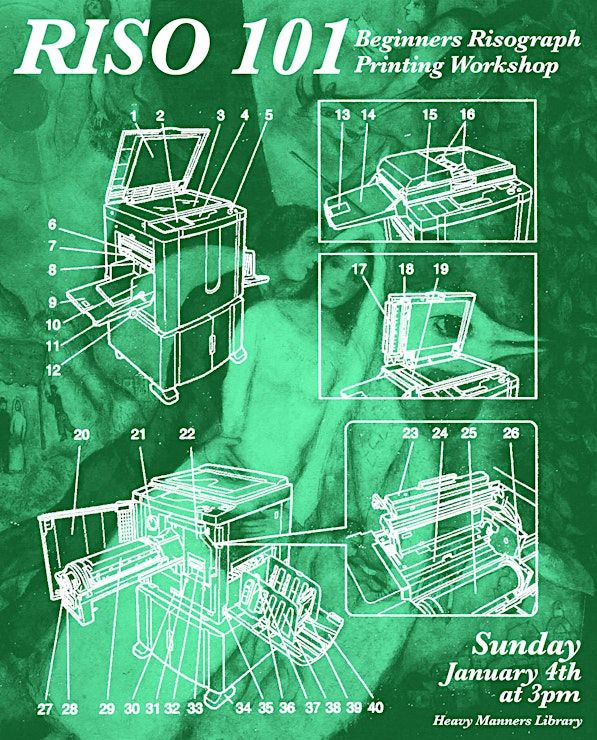 RISO 101 Beginners Risograph Printing Workshop

1 2 3 4 5 6 7 8 9 10 11 12

13 14 15 16

17 18 19

20 21 22

23 24 25 26

27 28 29 30 31 32 33 34 35 36 37 38 39 40

Sunday January 4th at 3pm

Heavy Manners Library