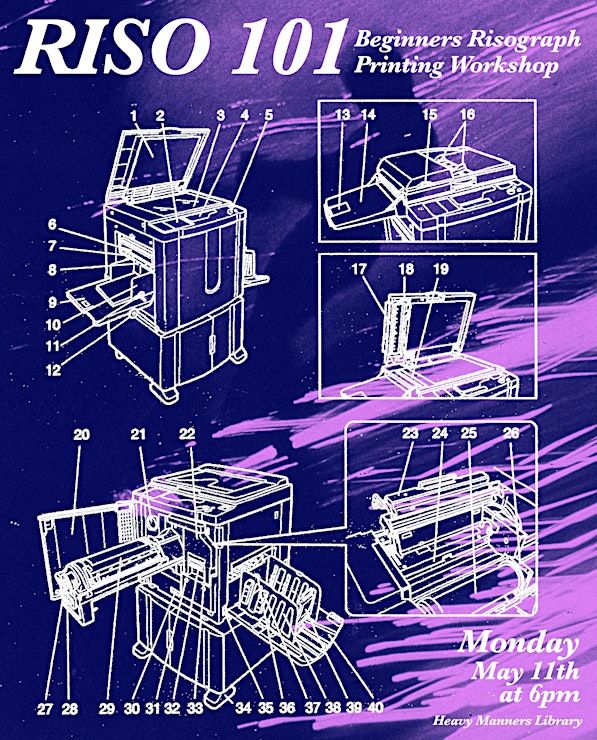 RISO 101 Beginners Risograph Printing Workshop

1 2 3 4 5
6
7
8
9
10
11
12

13 14 15 16

17 18 19

20 21 22

23 24 25 26

27 28 29 30 31 32 33 34 35 36 37 38 39 40

Monday
May 11th
at 6pm

Heavy Manners Library