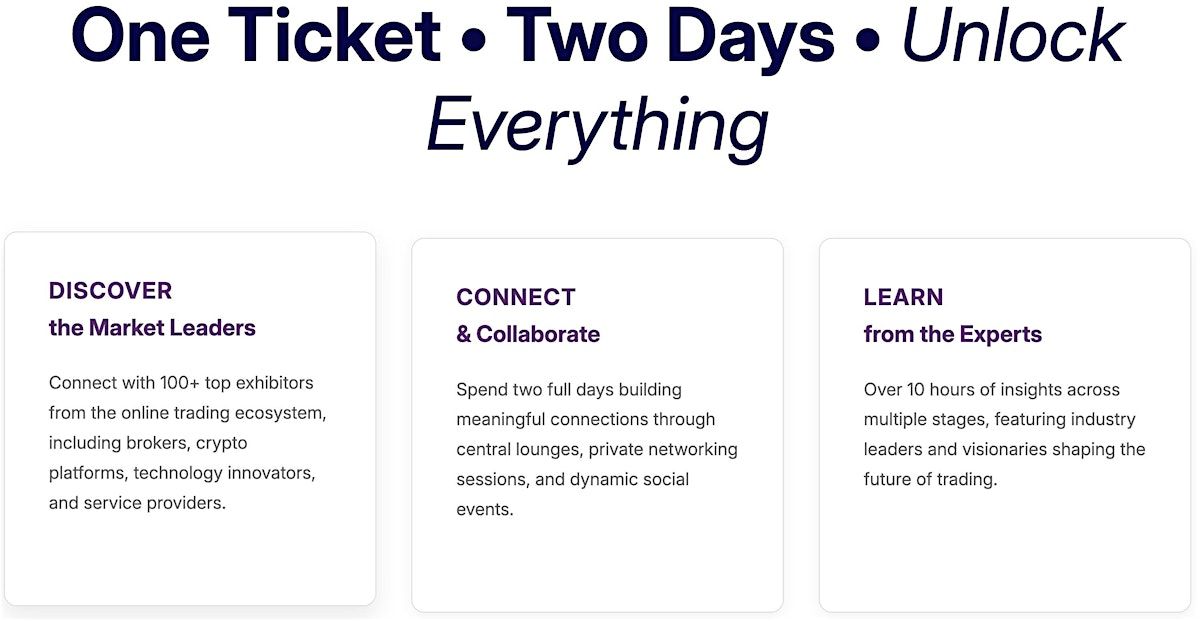 One Ticket • Two Days • Unlock Everything

DISCOVER
the Market Leaders

Connect with 100+ top exhibitors from the online trading ecosystem, including brokers, crypto platforms, technology innovators, and service providers.

CONNECT
& Collaborate

Spend two full days building meaningful connections through central lounges, private networking sessions, and dynamic social events.

LEARN
from the Experts

Over 10 hours of insights across multiple stages, featuring industry leaders and visionaries shaping the future of trading.