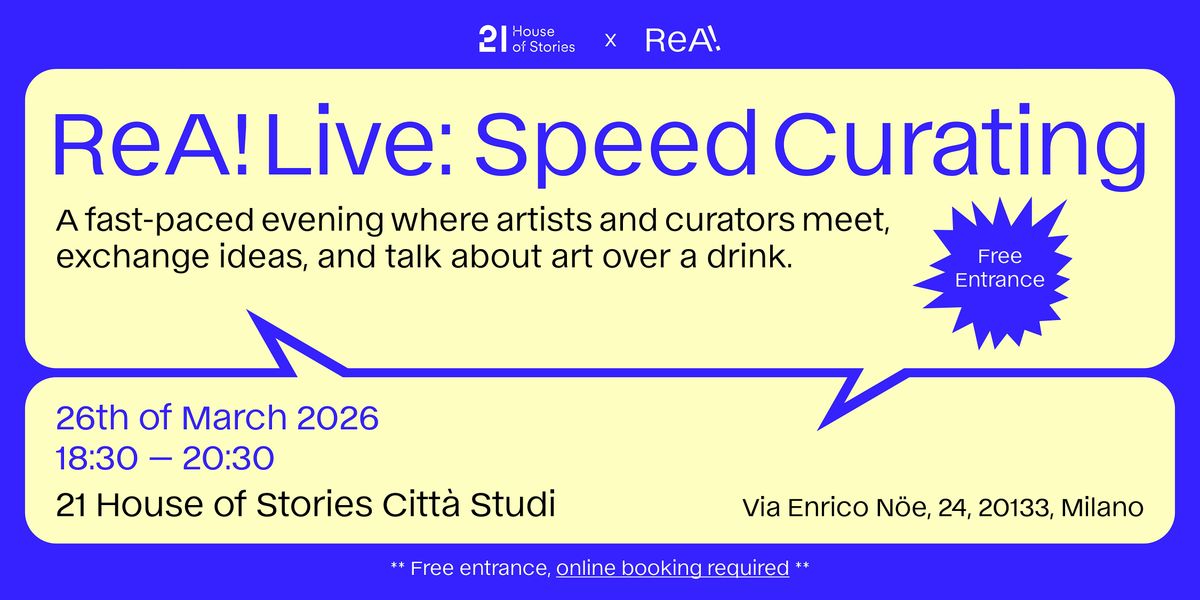 21 House of Stories x ReA!

ReA! Live: Speed Curating

A fast-paced evening where artists and curators meet, exchange ideas, and talk about art over a drink.

Free Entrance

26th of March 2026
18:30 — 20:30
21 House of Stories Città Studi

Via Enrico Nöe, 24, 20133, Milano

** Free entrance, online booking required **