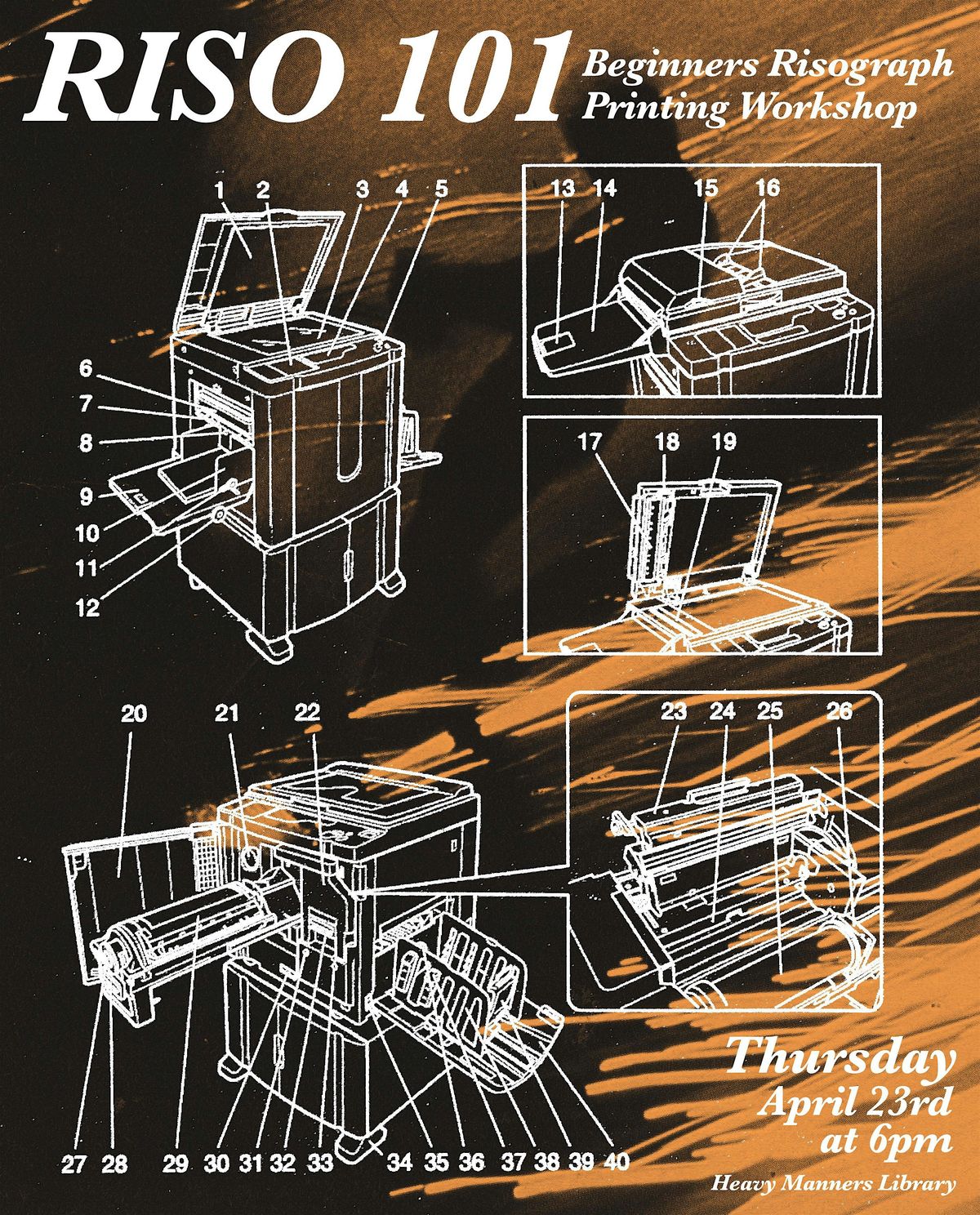 RISO 101 Beginners Risograph Printing Workshop

1 2 3 4 5
6
7
8
9
10
11
12

13 14 15 16

17 18 19

20 21 22

23 24 25 26

27 28 29 30 31 32 33 34 35 36 37 38 39 40

Thursday
April 23rd
at 6pm
Heavy Manners Library